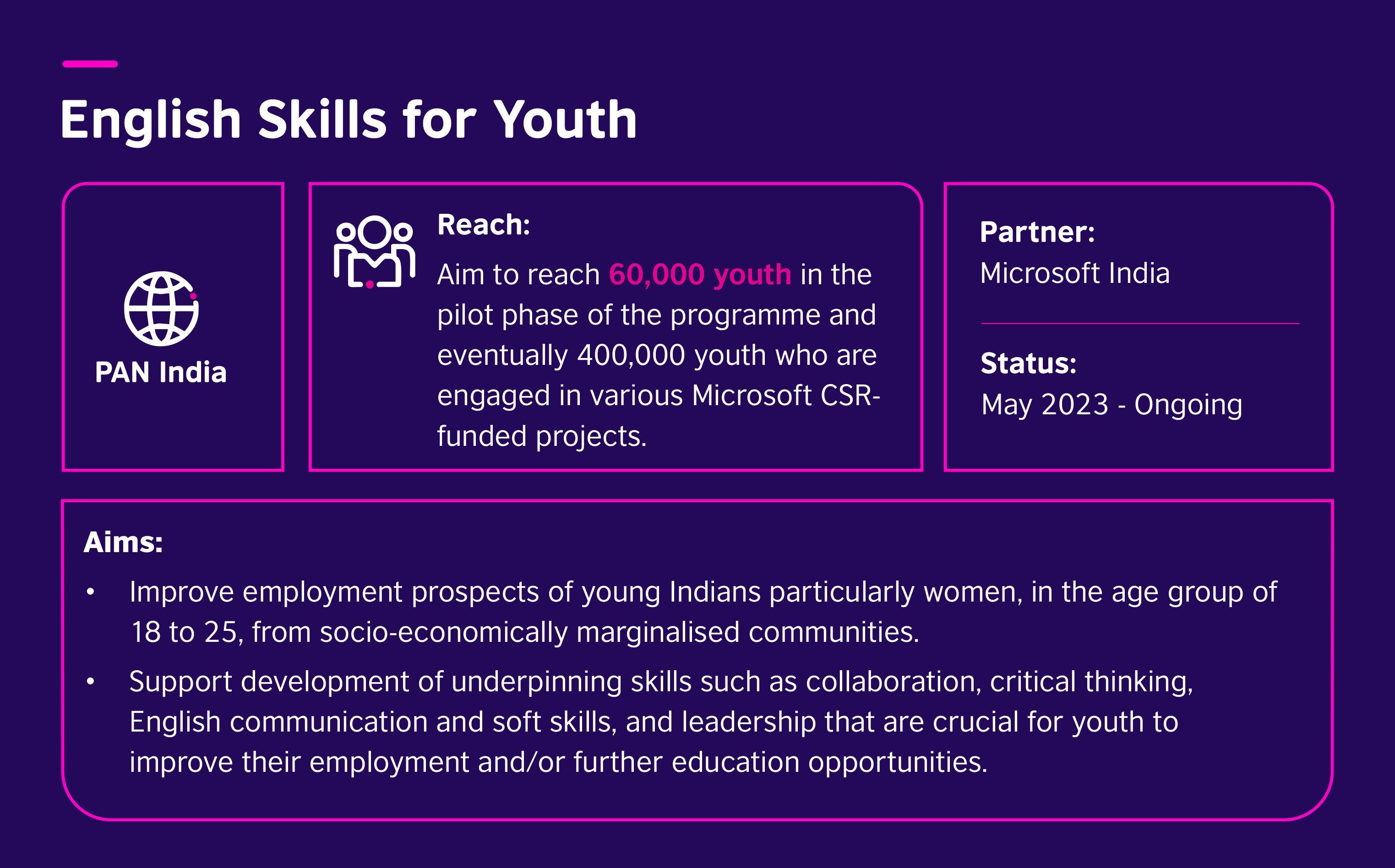 English Skills for Youth

PAN India

Reach:

Aim to reach 60,000 youth in the pilot phase of the programme and eventually 400,000 youth who are engaged in various Microsoft CSR-funded projects.

Partner:
Microsoft India

Status:
May 2023 - Ongoing

Aims:

• Improve employment prospects of young Indians particularly women, in the age group of 18 to 25, from socio-economically marginalised communities.

• Support development of underpinning skills such as collaboration, critical thinking, English communication and soft skills, and leadership that are crucial for youth to improve their employment and/or further education opportunities.